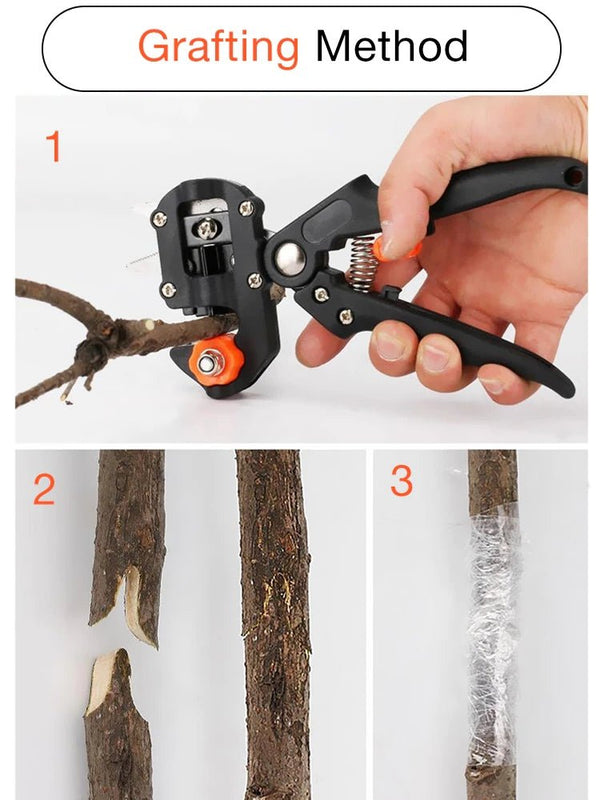 Grafting Method

1

2

3