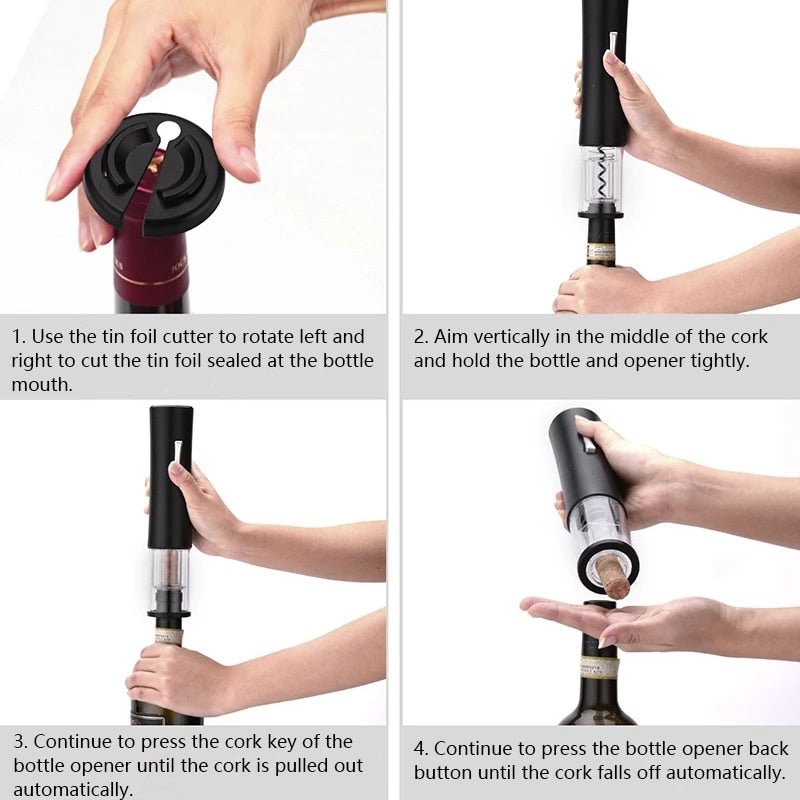 1. Use the tin foil cutter to rotate left and right to cut the tin foil sealed at the bottle mouth.

2. Aim vertically in the middle of the cork and hold the bottle and opener tightly.

3. Continue to press the cork key of the bottle opener until the cork is pulled out automatically.

4. Continue to press the bottle opener back button until the cork falls off automatically.